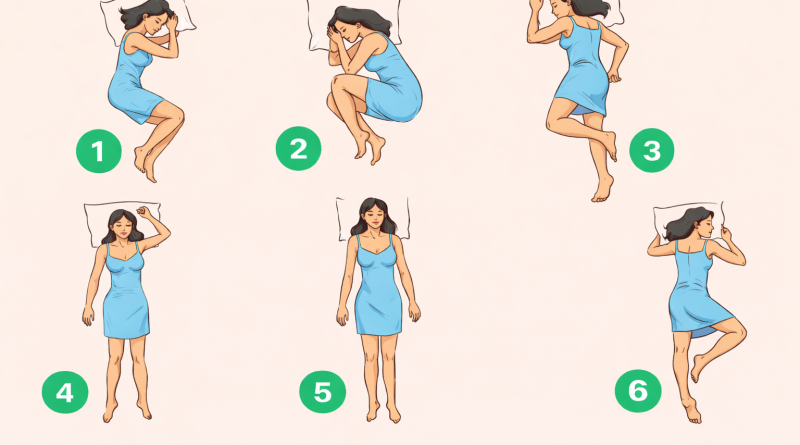 1

2

3

4

5

6