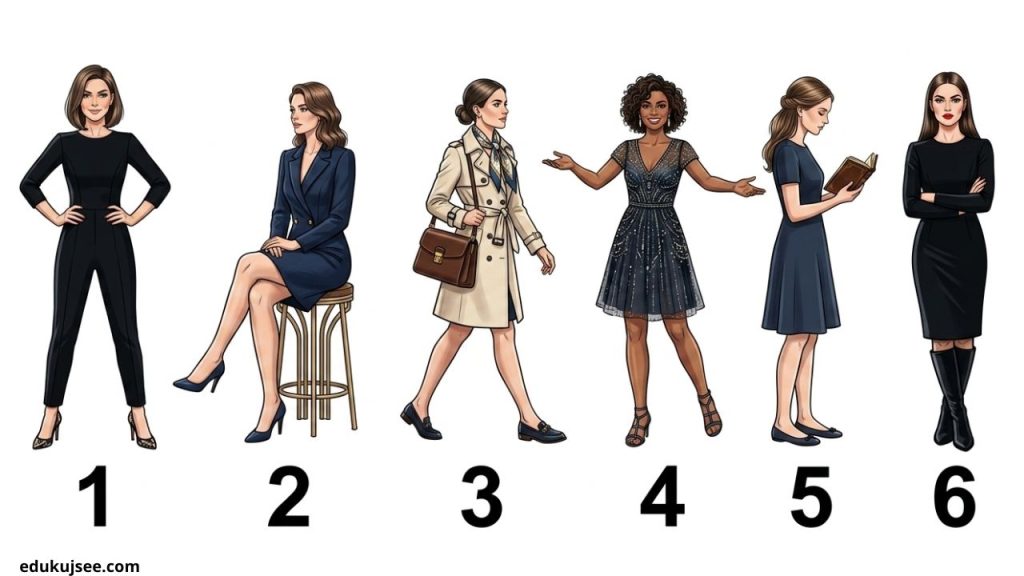 1 2 3 4 5 6

edukujsee.com